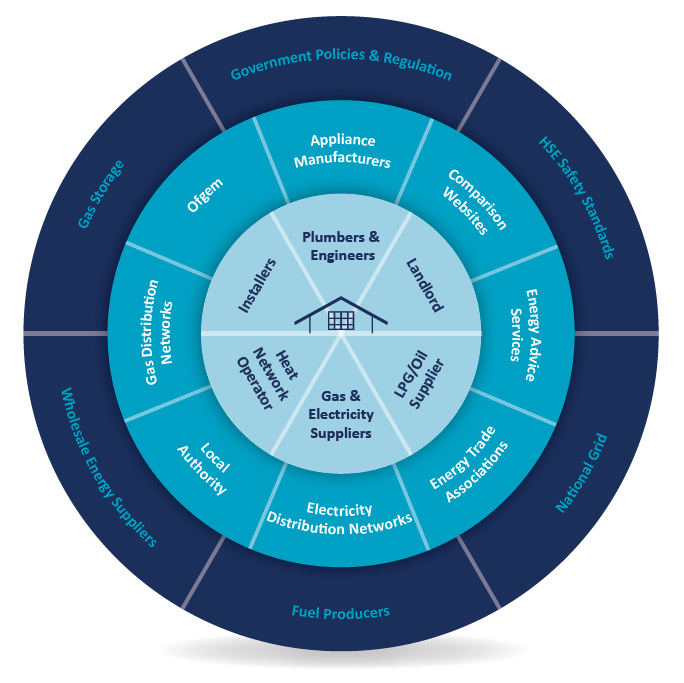 Government Policies & Regulation

HSE Safety Standards

National Grid

Fuel Producers

Wholesale Energy Suppliers

Gas Storage

Appliance Manufacturers

Comparison Websites

Energy Advice Services

Energy Trade Associations

Electricity Distribution Networks

Local Authority

Gas Distribution Networks

Ofgem

Plumbers & Engineers

Landlord

LPG/Oil Supplier

Gas & Electricity Suppliers

Heat Network Operator

Installers