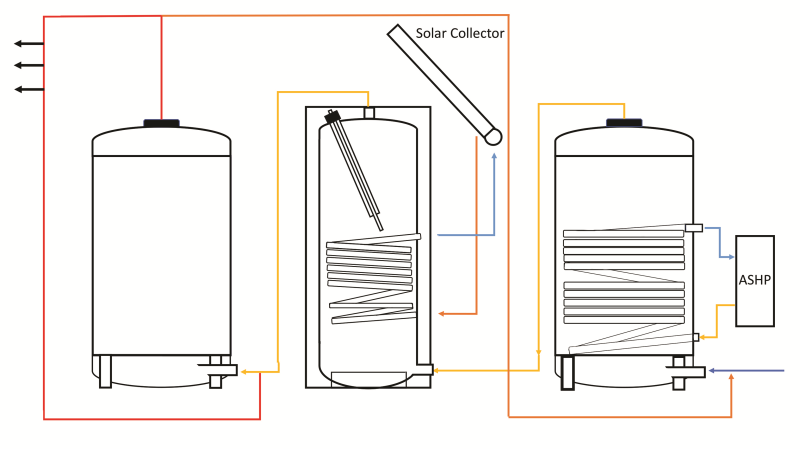 Solar Collector

ASHP