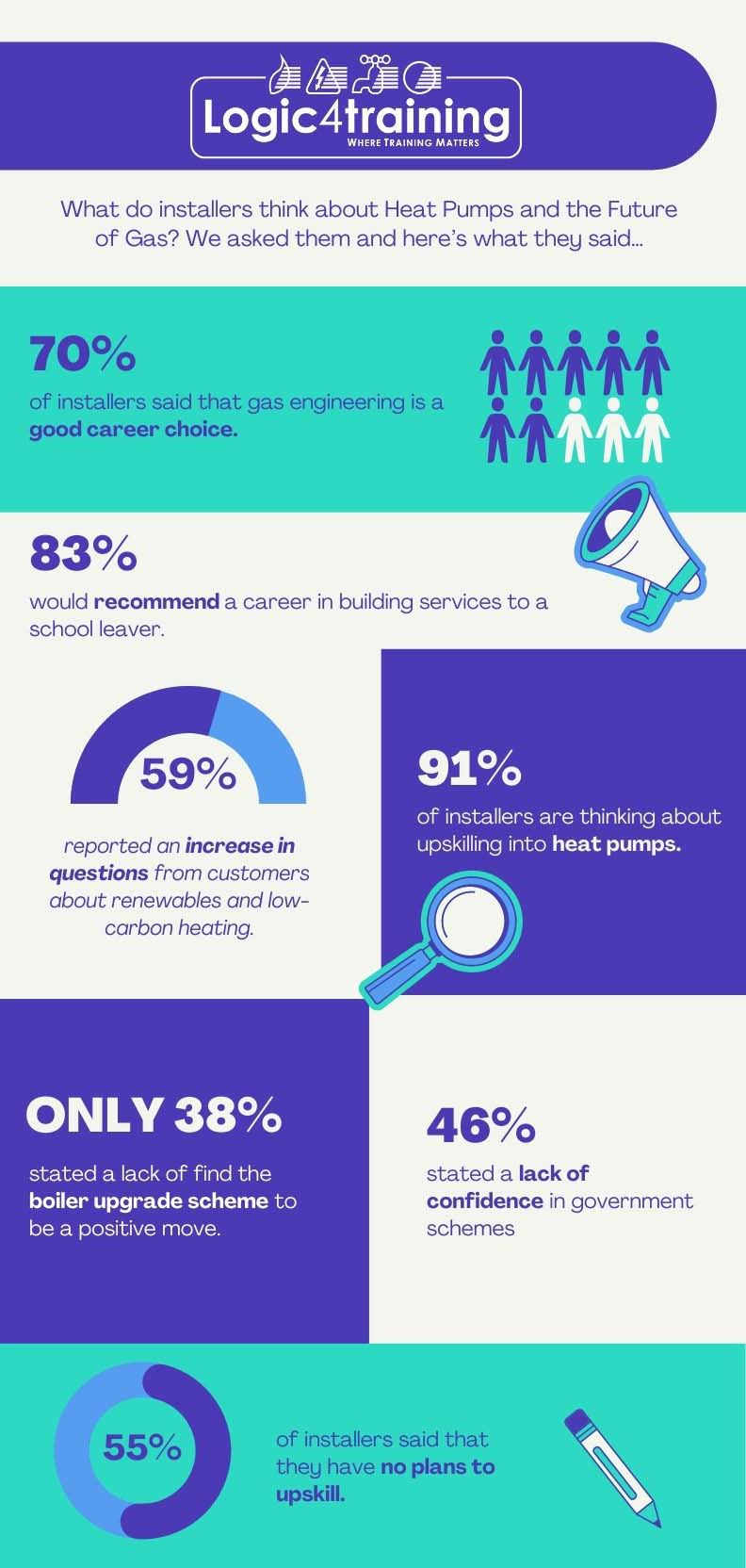 Logic4training
WHERE TRAINING MATTERS

What do installers think about Heat Pumps and the Future of Gas? We asked them and here's what they said...

70%
of installers said that gas engineering is a good career choice.

83%
would recommend a career in building services to a school leaver.

59%
reported an increase in questions from customers about renewables and low-carbon heating.

91%
of installers are thinking about upskilling into heat pumps.

ONLY 38%
stated a lack of find the boiler upgrade scheme to be a positive move.

46%
stated a lack of confidence in government schemes

55%
of installers said that they have no plans to upskill.